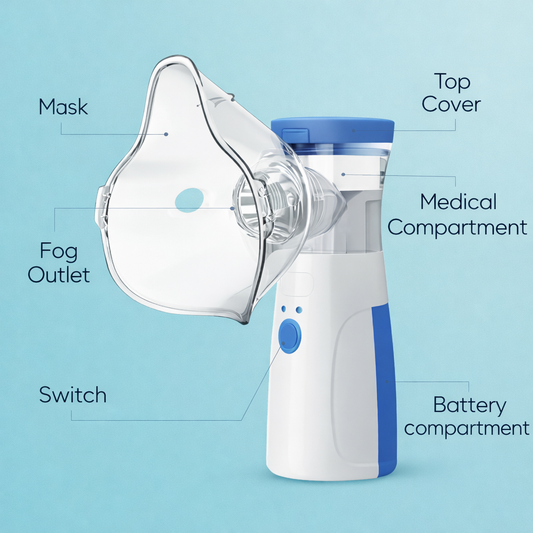 Mask

Top Cover

Medical Compartment

Fog Outlet

Switch

Battery compartment