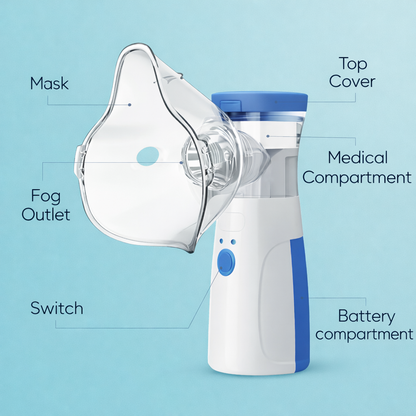 Mask

Top Cover

Medical Compartment

Fog Outlet

Switch

Battery compartment